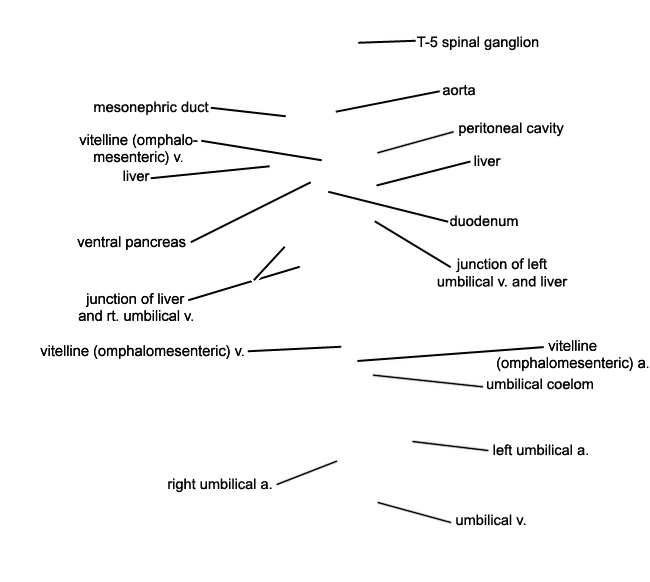 T-5 spinal ganglion

aorta

mesonephric duct

peritoneal cavity

vitelline (omphalomesenteric) v.

liver

liver

duodenum

ventral pancreas

junction of left umbilical v. and liver

junction of liver and rt. umbilical v.

vitelline (omphalomesenteric) v.

vitelline (omphalomesenteric) a.

umbilical coelom

left umbilical a.

right umbilical a.

umbilical v.