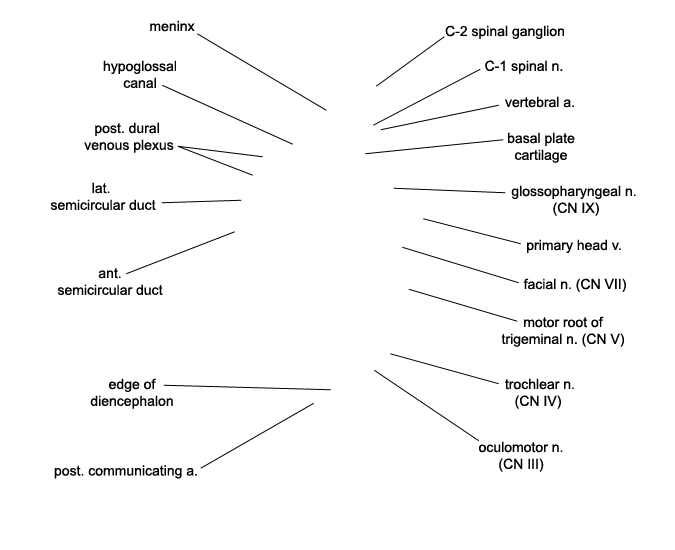 meninx

hypoglossal canal

post. dural venous plexus

lat. semicircular duct

ant. semicircular duct

edge of diencephalon

post. communicating a.

C-2 spinal ganglion

C-1 spinal n.

vertebral a.

basal plate cartilage

glossopharyngeal n. (CN IX)

primary head v.

facial n. (CN VII)

motor root of trigeminal n. (CN V)

trochlear n. (CN IV)

oculomotor n. (CN III)