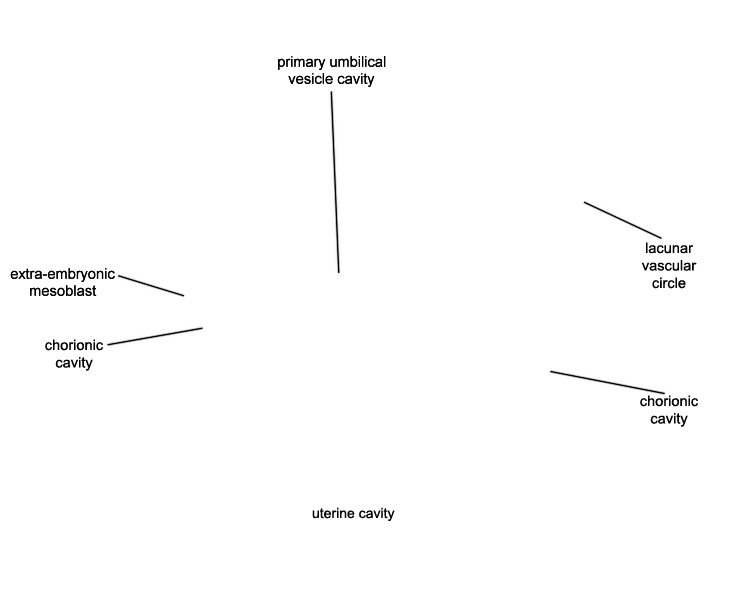 primary umbilical vesicle cavity

lacunar vascular circle

extra-embryonic mesoblast

chorionic cavity

chorionic cavity

uterine cavity